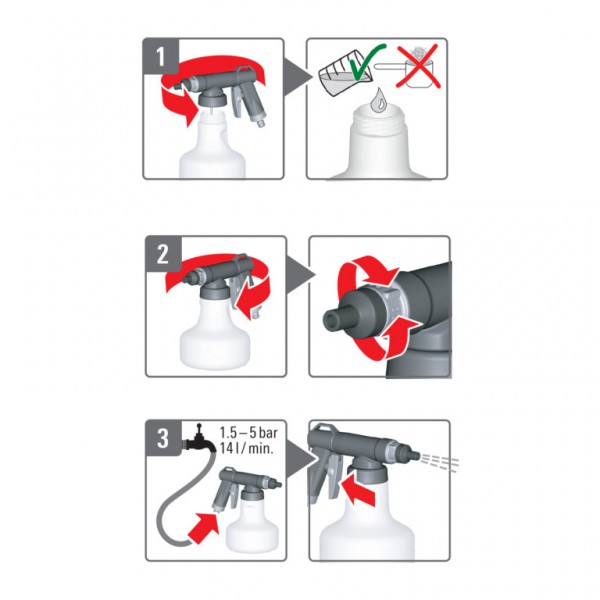 1

2

3

1.5 – 5 bar
14 l / min.